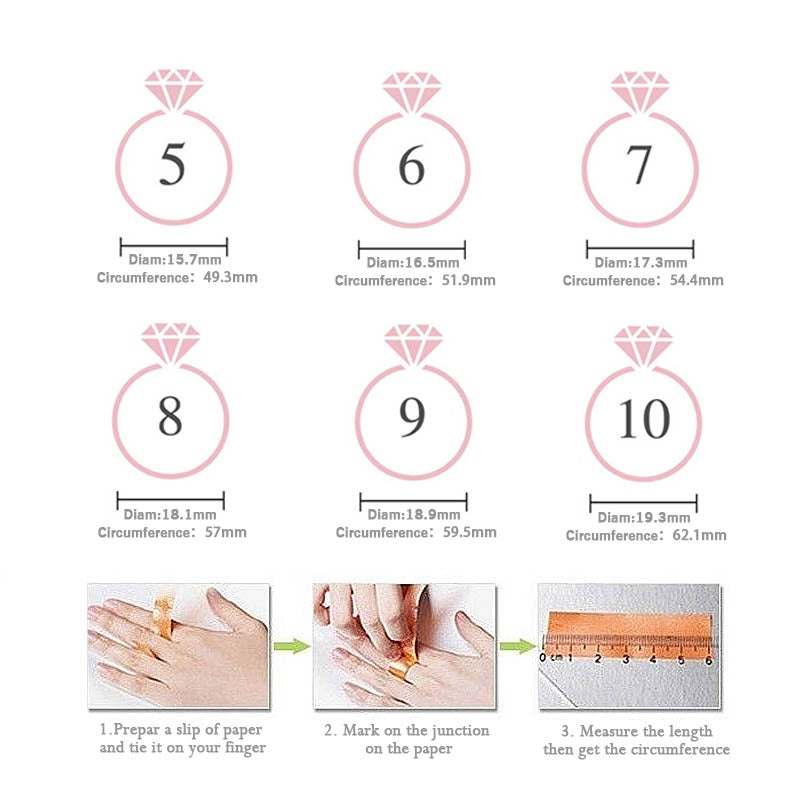 5

Diam:15.7mm
Circumference: 49.3mm

6

Diam:16.5mm
Circumference: 51.9mm

7

Diam:17.3mm
Circumference: 54.4mm

8

Diam:18.1mm
Circumference: 57mm

9

Diam:18.9mm
Circumference: 59.5mm

10

Diam:19.3mm
Circumference: 62.1mm

0 cm 1 2 3 4 5 6

1.Prepar a slip of paper and tie it on your finger

2. Mark on the junction on the paper

3. Measure the length then get the circumference